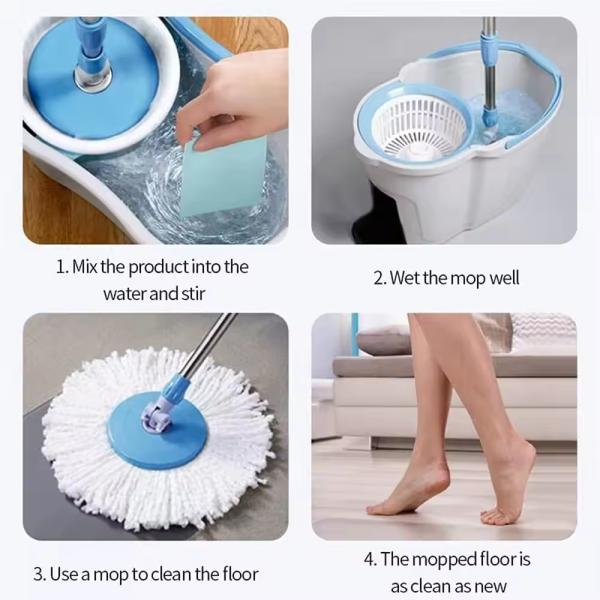 1. Mix the product into the water and stir

2. Wet the mop well

3. Use a mop to clean the floor

4. The mopped floor is as clean as new