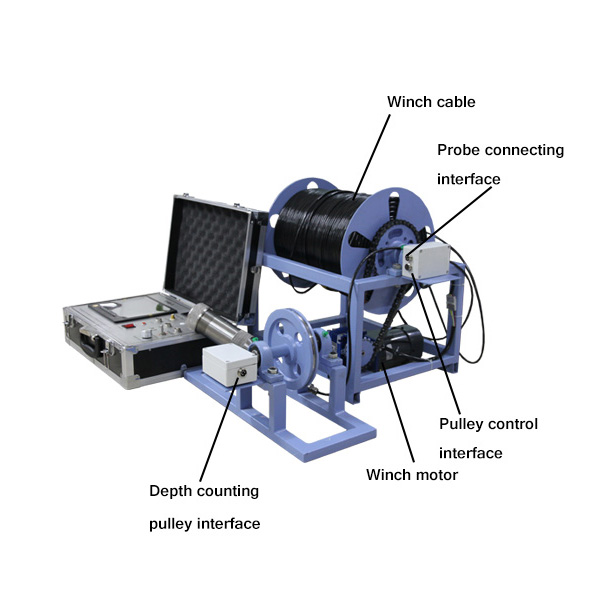 Winch cable

Probe connecting interface

Pulley control interface

Winch motor

Depth counting pulley interface