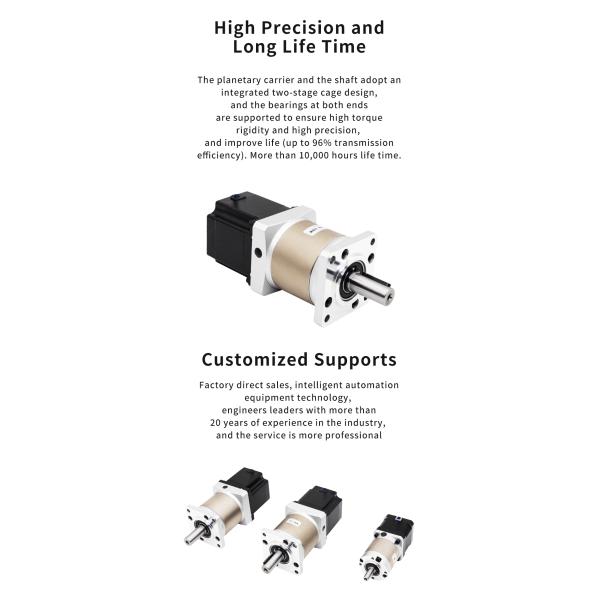 High Precision and Long Life Time

The planetary carrier and the shaft adopt an integrated two-stage cage design, and the bearings at both ends are supported to ensure high torque rigidity and high precision, and improve life (up to 96% transmission efficiency). More than 10,000 hours life time.

Customized Supports

Factory direct sales, intelligent automation equipment technology, engineers leaders with more than 20 years of experience in the industry, and the service is more professional