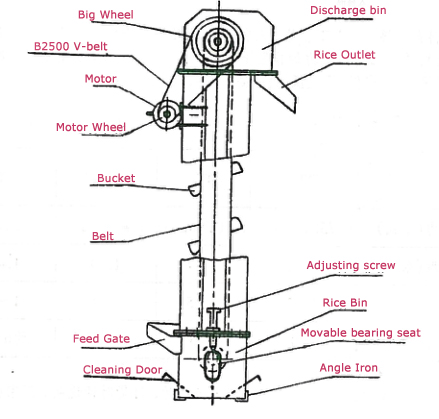 Big Wheel
B2500 V-belt
Motor
Motor Wheel
Bucket
Belt
Feed Gate
Cleaning Door
Discharge bin
Rice Outlet
Adjusting screw
Rice Bin
Movable bearing seat
Angle Iron