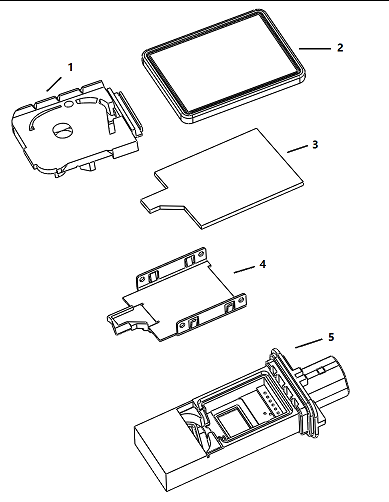 1
2
3
4
5