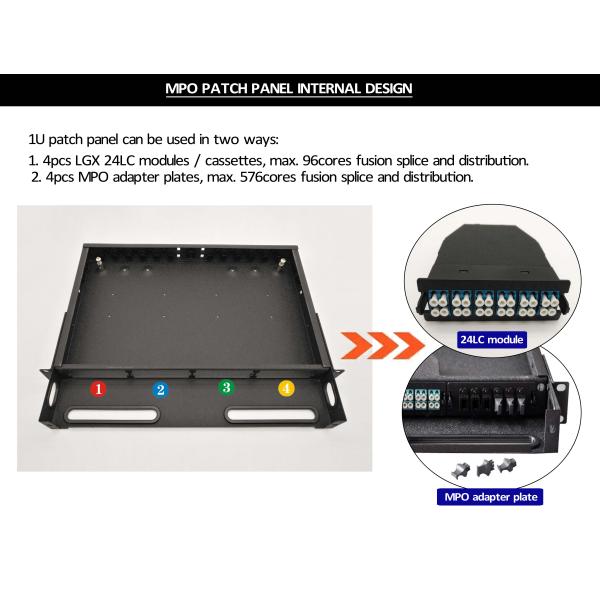 MPO PATCH PANEL INTERNAL DESIGN

1U patch panel can be used in two ways:

1. 4pcs LGX 24LC modules / cassettes, max. 96cores fusion splice and distribution.
2. 4pcs MPO adapter plates, max. 576cores fusion splice and distribution.

1
2
3
4

24LC module

MPO adapter plate