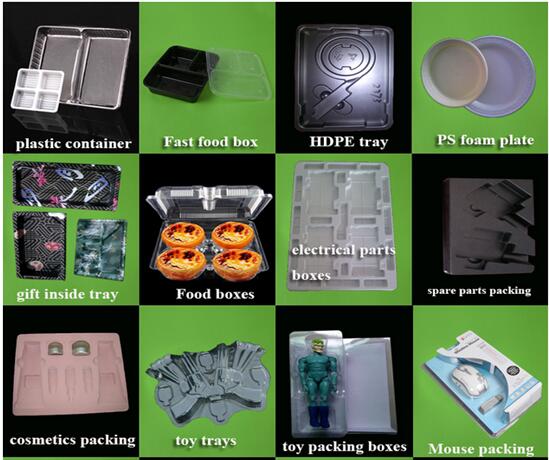 plastic container

Fast food box

HDPE tray

PS foam plate

gift inside tray

Food boxes

electrical parts boxes

spare parts packing

cosmetics packing

toy trays

toy packing boxes

Mouse packing