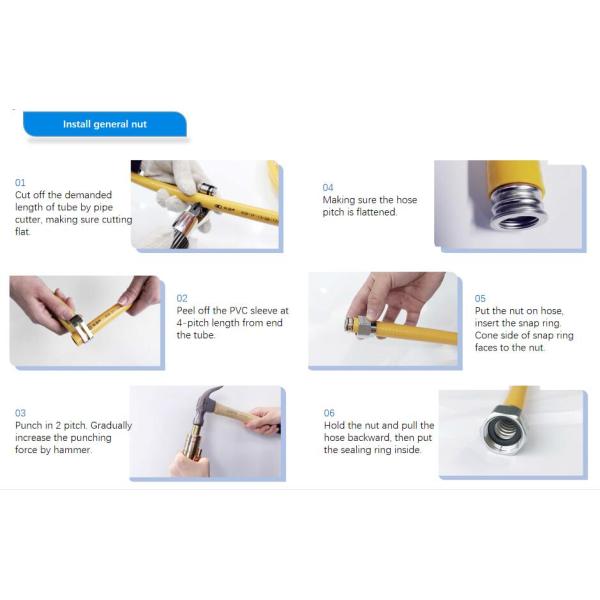 Install general nut

01
Cut off the demanded length of tube by pipe cutter, making sure cutting flat.

02
Peel off the PVC sleeve at 4-pitch length from end the tube.

03
Punch in 2 pitch. Gradually increase the punching force by hammer.

04
Making sure the hose pitch is flattened.

05
Put the nut on hose, insert the snap ring. Cone side of snap ring faces to the nut.

06
Hold the nut and pull the hose backward, then put the sealing ring inside.