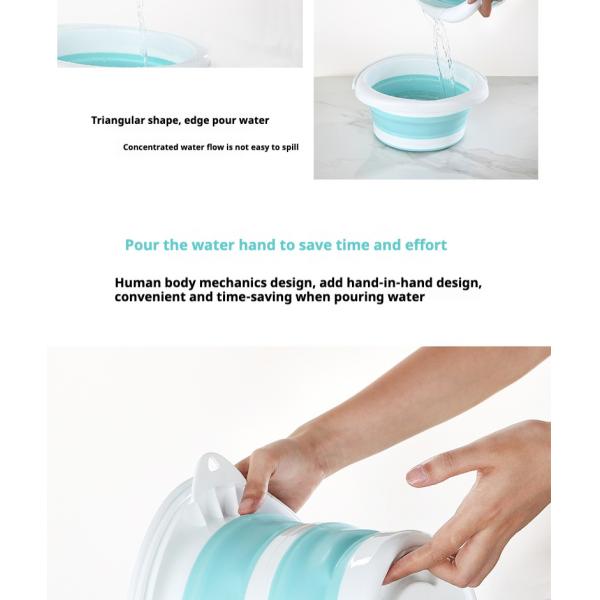 Triangular shape, edge pour water

Concentrated water flow is not easy to spill

Pour the water hand to save time and effort

Human body mechanics design, add hand-in-hand design, convenient and time-saving when pouring water