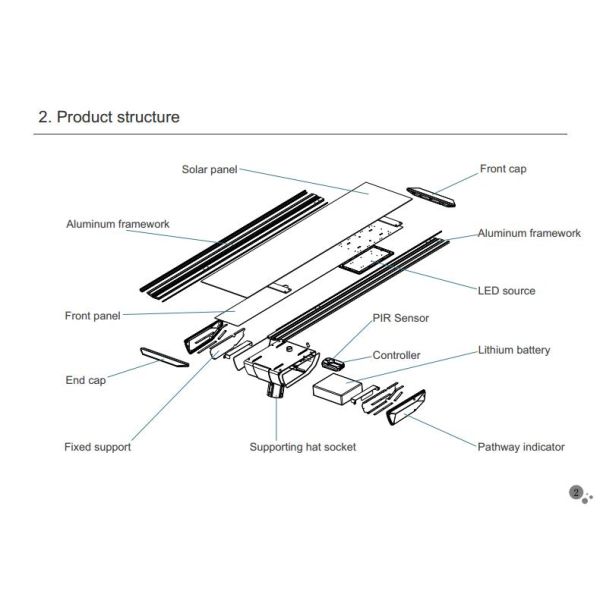 2. Product structure

Solar panel

Front cap

Aluminum framework

Aluminum framework

LED source

Front panel

PIR Sensor

Controller

Lithium battery

End cap

Fixed support

Supporting hat socket

Pathway indicator

2