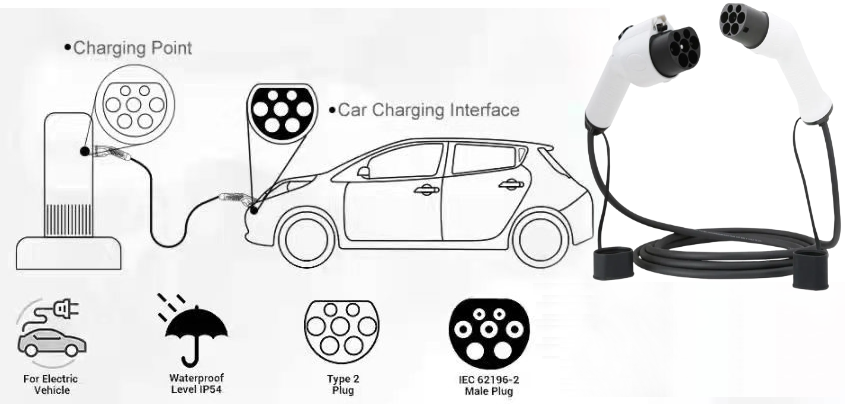 •Charging Point

•Car Charging Interface

For Electric Vehicle

Waterproof Level IP54

Type 2 Plug

IEC 62196-2 Male Plug