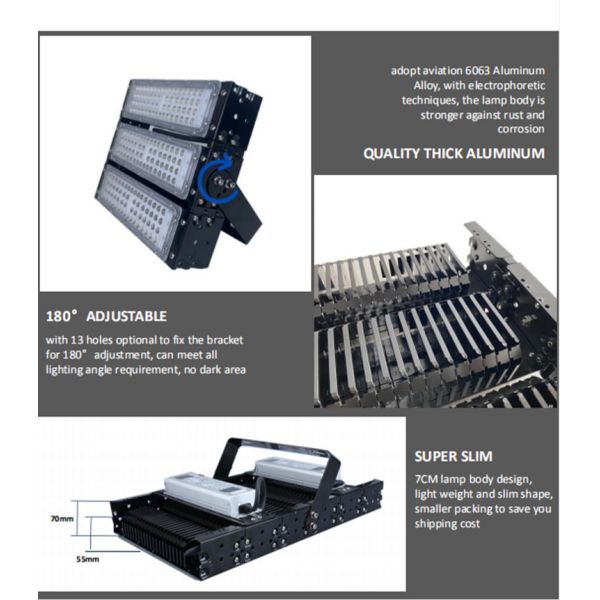 adopt aviation 6063 Aluminum Alloy, with electrophoretic techniques, the lamp body is stronger against rust and corrosion

QUALITY THICK ALUMINUM

180° ADJUSTABLE

with 13 holes optional to fix the bracket for 180° adjustment, can meet all lighting angle requirement, no dark area

70mm

55mm

SUPER SLIM

7CM lamp body design, light weight and slim shape, smaller packing to save you shipping cost