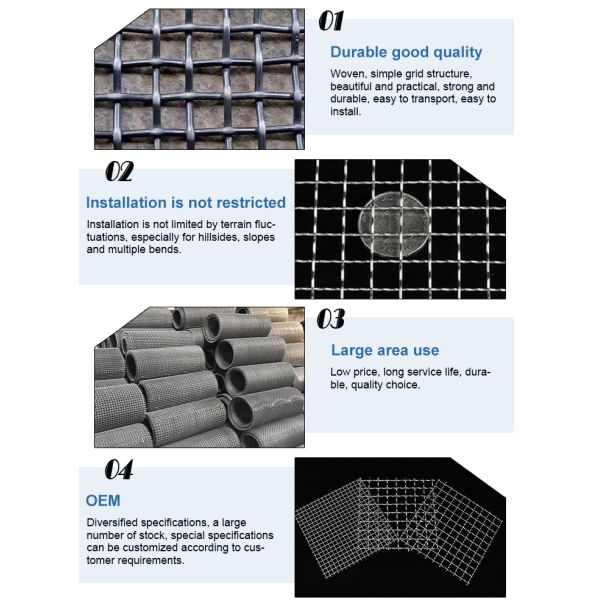 01

Durable good quality

Woven, simple grid structure, beautiful and practical, strong and durable, easy to transport, easy to install.

02

Installation is not restricted

Installation is not limited by terrain fluctuations, especially for hillsides, slopes and multiple bends.

03

Large area use

Low price, long service life, durable, quality choice.

04

OEM

Diversified specifications, a large number of stock, special specifications can be customized according to customer requirements.