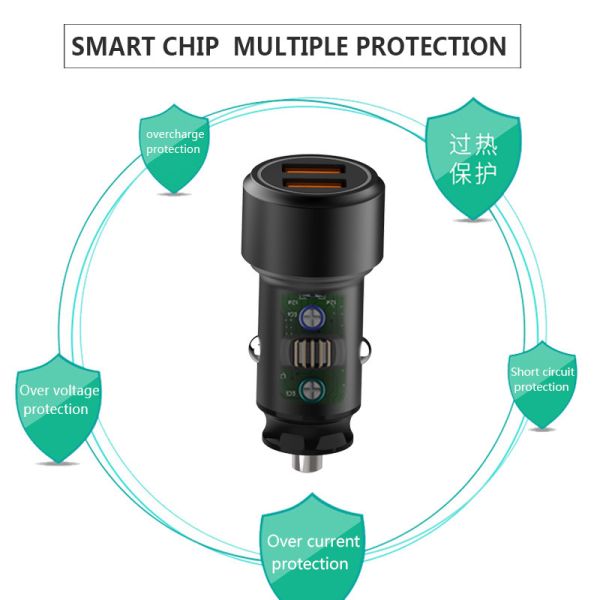 SMART CHIP MULTIPLE PROTECTION

overcharge protection

过热保护

Over voltage protection

Short circuit protection

Over current protection