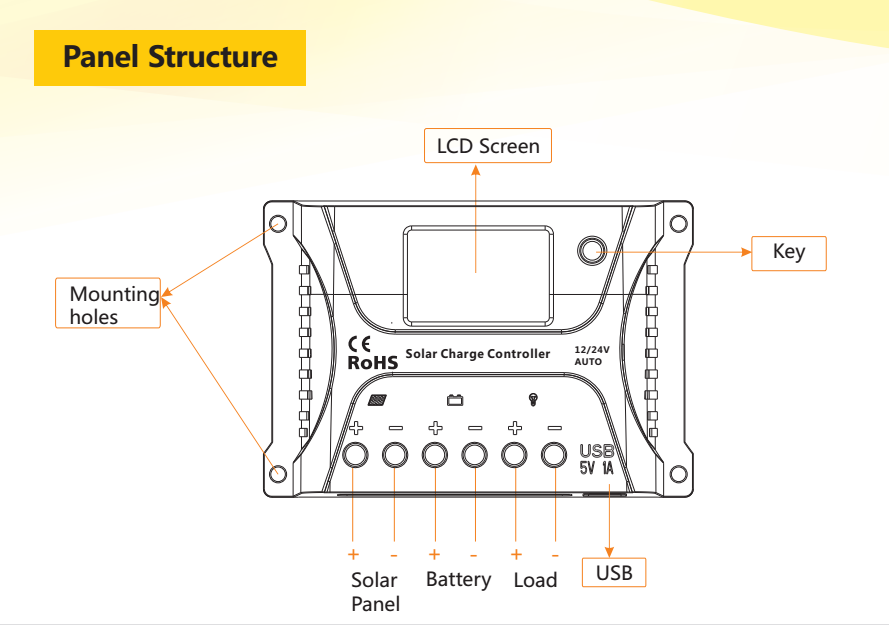 Panel Structure

LCD Screen

Key

Mounting holes

CE
RoHS
Solar Charge Controller
12/24V
AUTO

+ − + − + −

USB
5V 1A

+ - + - + -

Solar Panel

Battery

Load

USB