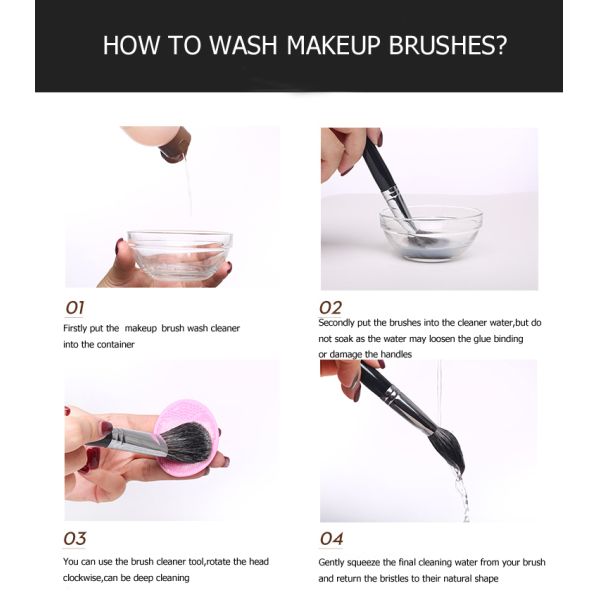 HOW TO WASH MAKEUP BRUSHES?

01
Firstly put the makeup brush wash cleaner into the container

02
Secondly put the brushes into the cleaner water,but do not soak as the water may loosen the glue binding or damage the handles

03
You can use the brush cleaner tool,rotate the head clockwise,can be deep cleaning

04
Gently squeeze the final cleaning water from your brush and return the bristles to their natural shape