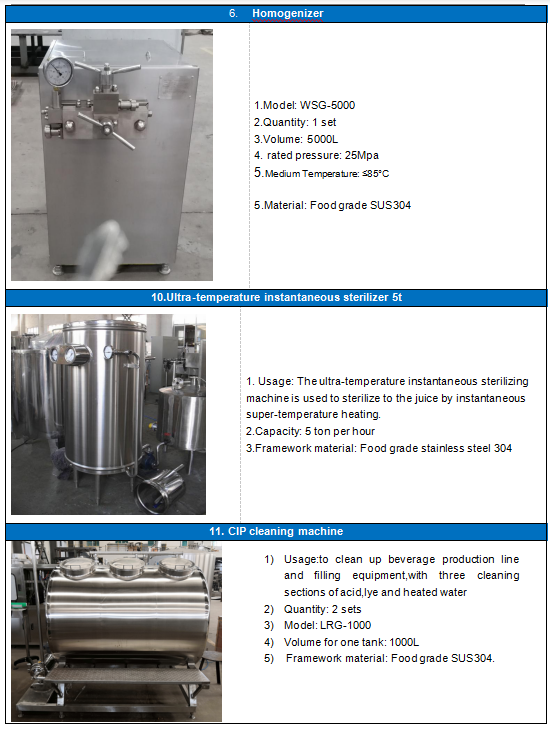 6. Homogenizer

1.Model: WSG-5000
2.Quantity: 1 set
3.Volume: 5000L
4. rated pressure: 25Mpa
5.Medium Temperature: ≤85°C

5.Material: Food grade SUS304

10.Ultra-temperature instantaneous sterilizer 5t

1. Usage: The ultra-temperature instantaneous sterilizing machine is used to sterilize to the juice by instantaneous super-temperature heating.
2.Capacity: 5 ton per hour
3.Framework material: Food grade stainless steel 304

11. CIP cleaning machine

1) Usage:to clean up beverage production line and filling equipment,with three cleaning sections of acid,lye and heated water
2) Quantity: 2 sets
3) Model: LRG-1000
4) Volume for one tank: 1000L
5) Framework material: Food grade SUS304.