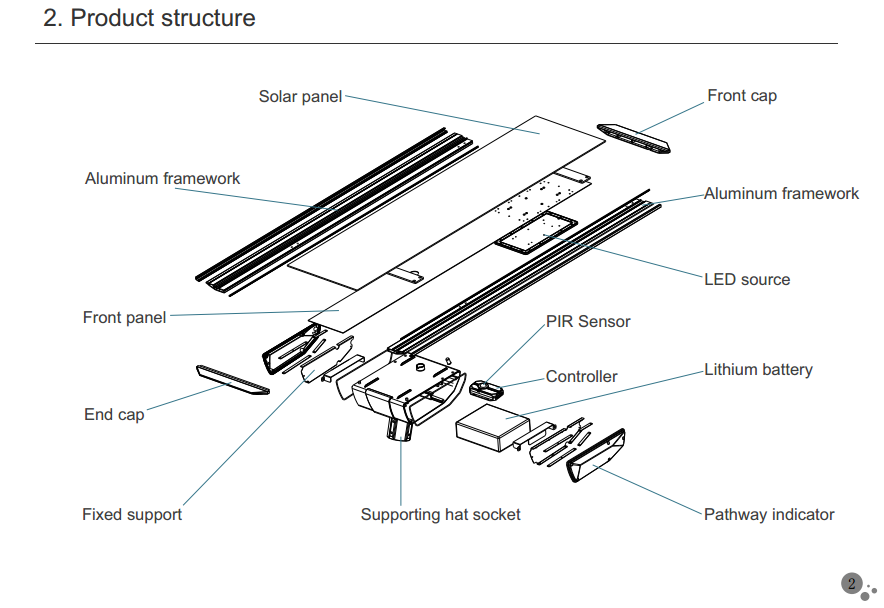 2. Product structure

Solar panel

Front cap

Aluminum framework

Aluminum framework

LED source

Front panel

PIR Sensor

Controller

Lithium battery

End cap

Fixed support

Supporting hat socket

Pathway indicator

2