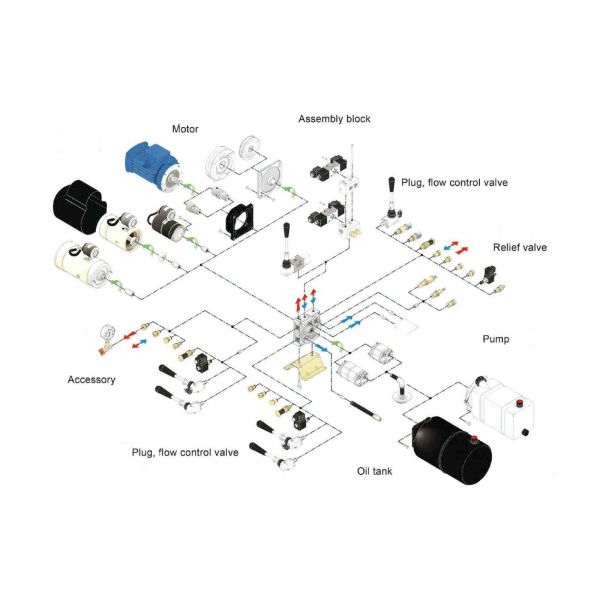 Motor

Assembly block

Plug, flow control valve

Relief valve

Pump

Accessory

Plug, flow control valve

Oil tank