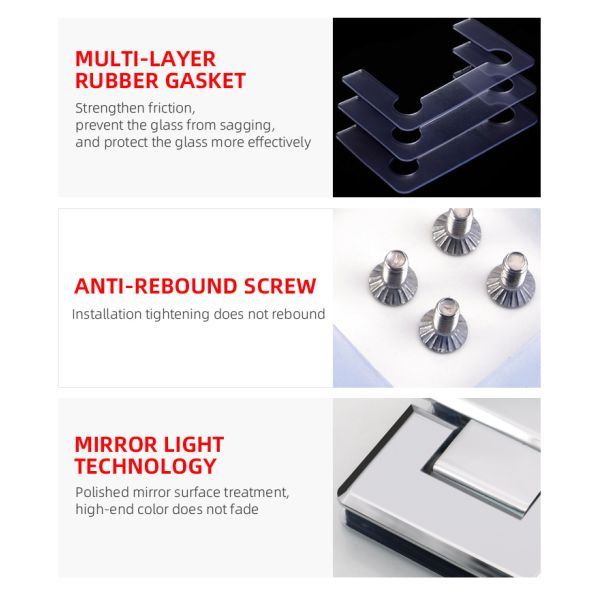 MULTI-LAYER RUBBER GASKET

Strengthen friction, prevent the glass from sagging, and protect the glass more effectively

ANTI-REBOUND SCREW

Installation tightening does not rebound

MIRROR LIGHT TECHNOLOGY

Polished mirror surface treatment, high-end color does not fade