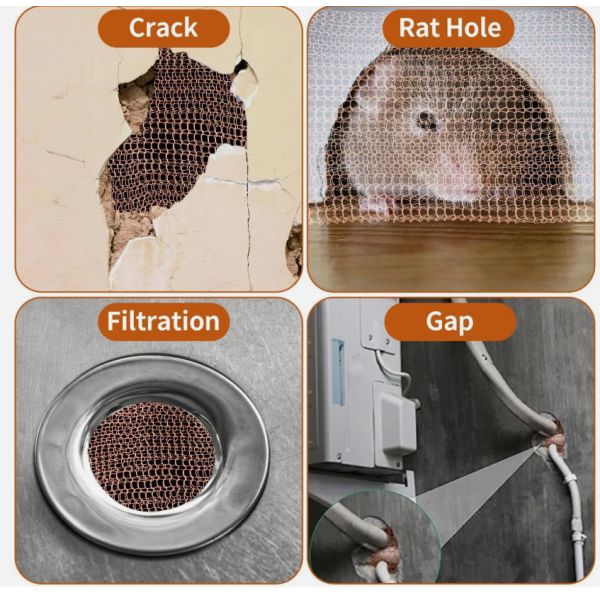 Crack

Rat Hole

Filtration

Gap