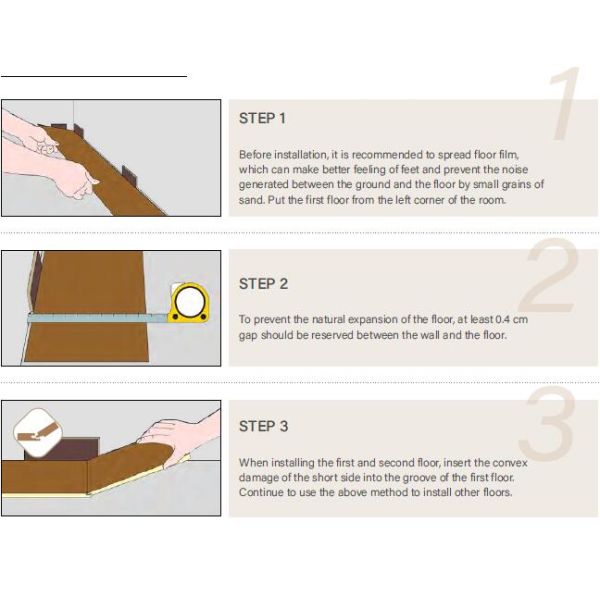 1

STEP 1

Before installation, it is recommended to spread floor film, which can make better feeling of feet and prevent the noise generated between the ground and the floor by small grains of sand. Put the first floor from the left corner of the room.

2

STEP 2

To prevent the natural expansion of the floor, at least 0.4 cm gap should be reserved between the wall and the floor.

3

STEP 3

When installing the first and second floor, insert the convex damage of the short side into the groove of the first floor. Continue to use the above method to install other floors.