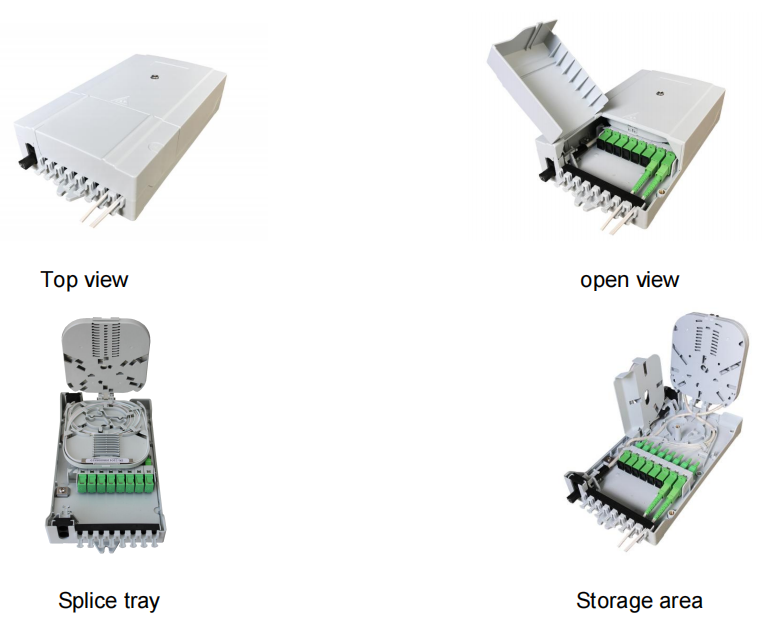 Top view

open view

Splice tray

Storage area