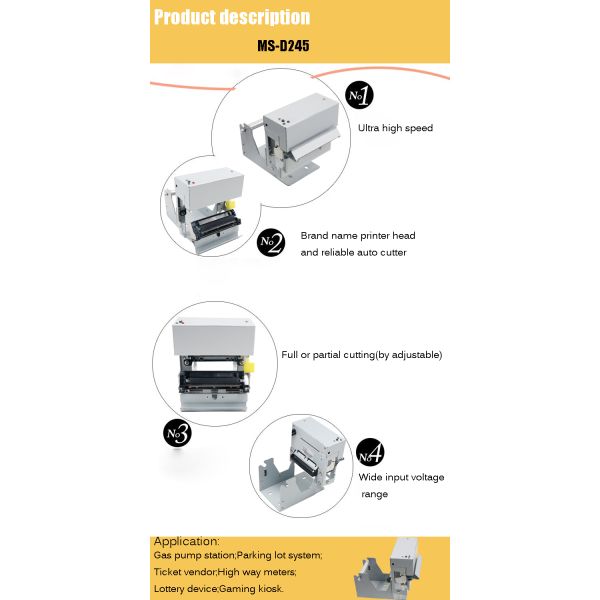 Product description

MS-D245

No1

Ultra high speed

No2

Brand name printer head and reliable auto cutter

Full or partial cutting(by adjustable)

No3

No4

Wide input voltage range

Application:
Gas pump station;Parking lot system;
Ticket vendor;High way meters;
Lottery device;Gaming kiosk.