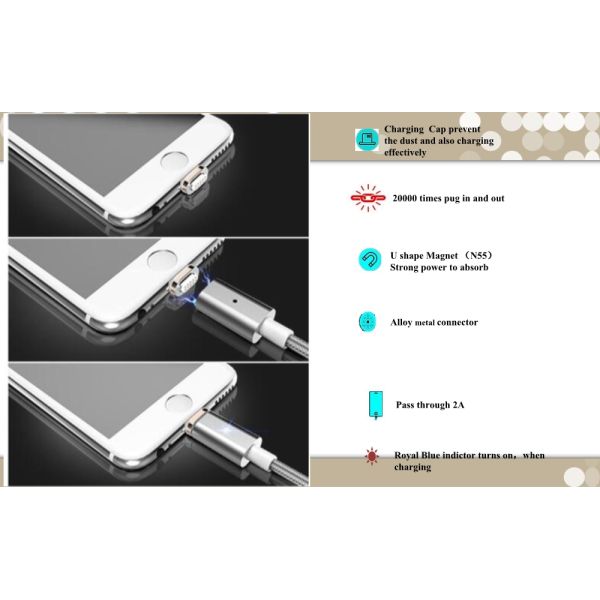 Charging Cap prevent the dust and also charging effectively

20000 times pug in and out

U shape Magnet （N55）
Strong power to absorb

Alloy metal connector

Pass through 2A

Royal Blue indictor turns on，when charging