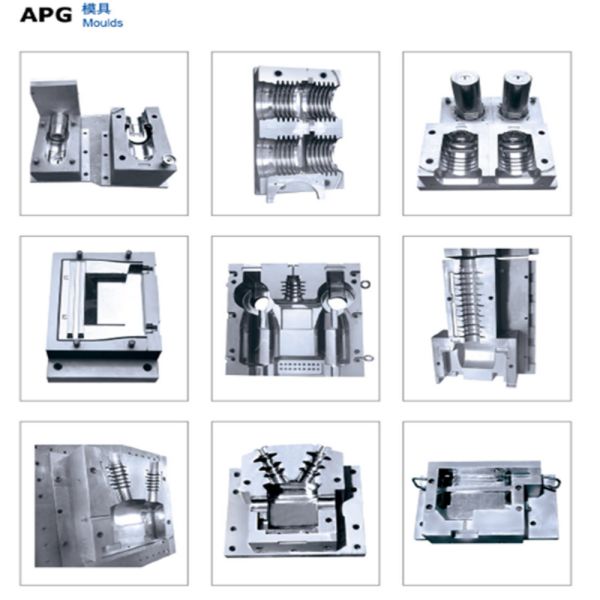 APG 模具
Moulds