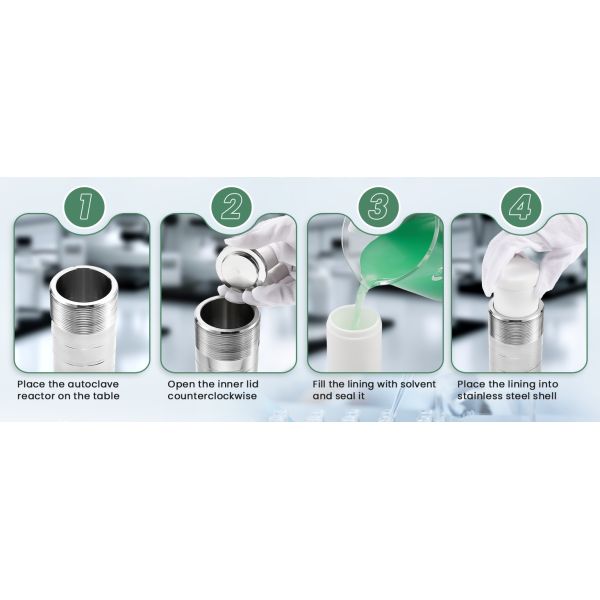 1

Place the autoclave reactor on the table

2

Open the inner lid counterclockwise

3

Fill the lining with solvent and seal it

4

Place the lining into stainless steel shell