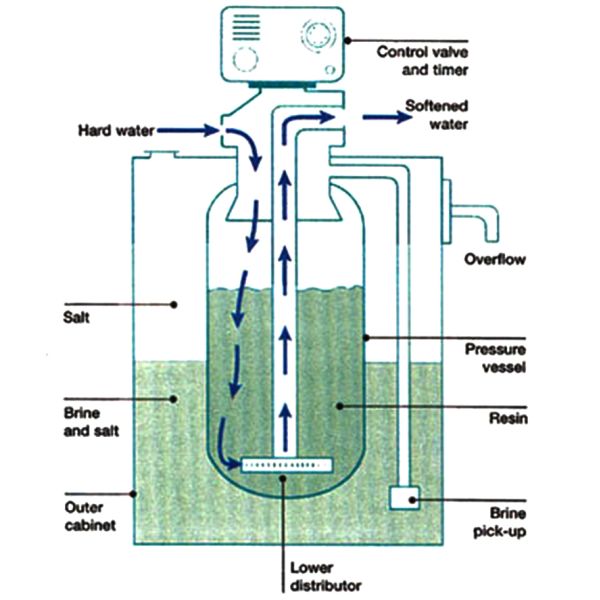 Control valve and timer

Hard water

Softened water

Overflow

Salt

Pressure vessel

Brine and salt

Resin

Outer cabinet

Brine pick-up

Lower distributor