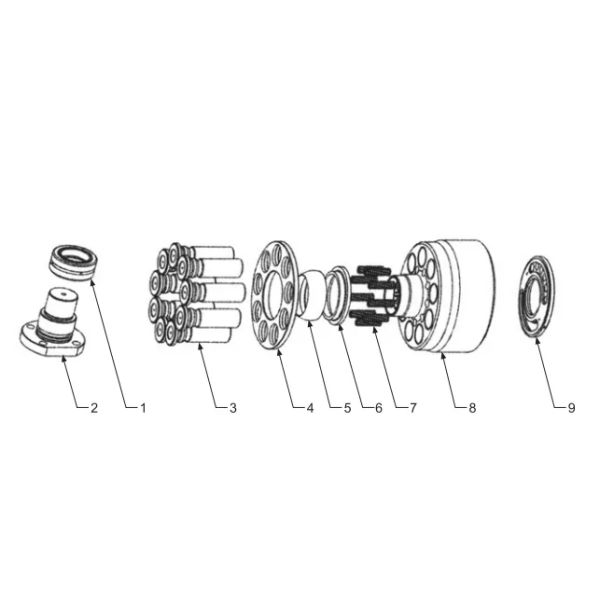 2 1 3 4 5 6 7 8 9