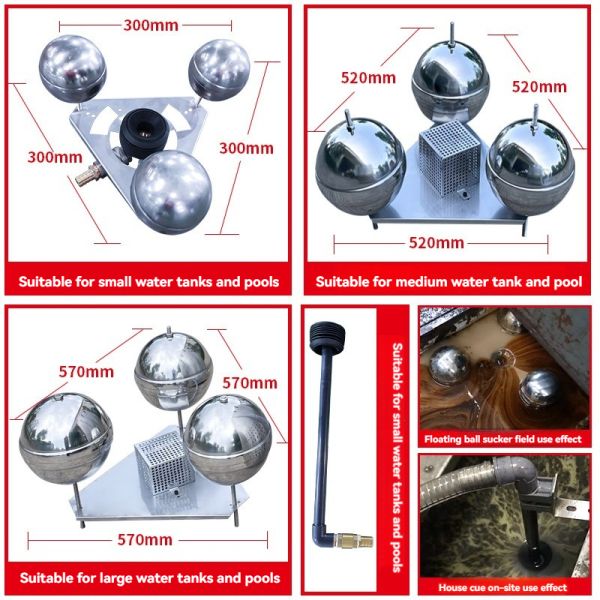 300mm

300mm

300mm

Suitable for small water tanks and pools

520mm

520mm

520mm

Suitable for medium water tank and pool

570mm

570mm

570mm

Suitable for large water tanks and pools

Suitable for small water tanks and pools

Floating ball sucker field use effect

House cue on-site use effect