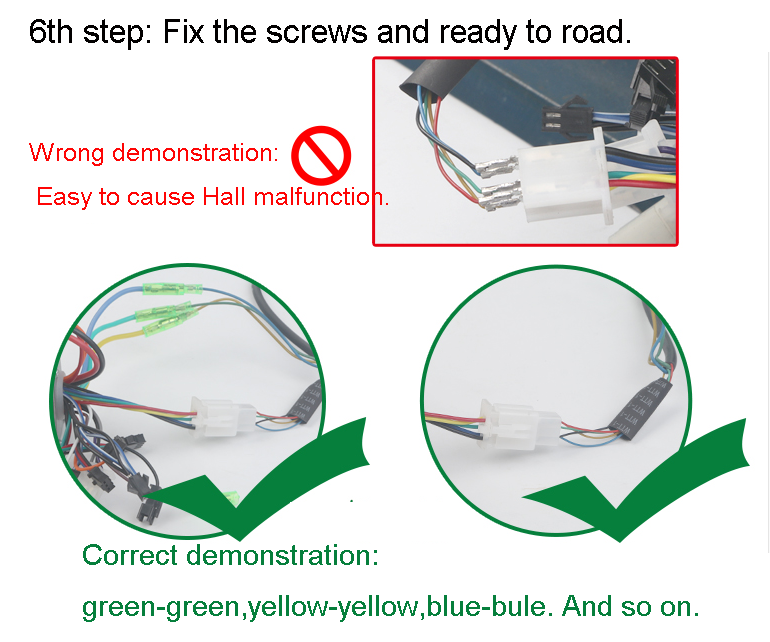 6th step: Fix the screws and ready to road.

Wrong demonstration:

Easy to cause Hall malfunction.

Correct demonstration:

green-green,yellow-yellow,blue-bule. And so on.