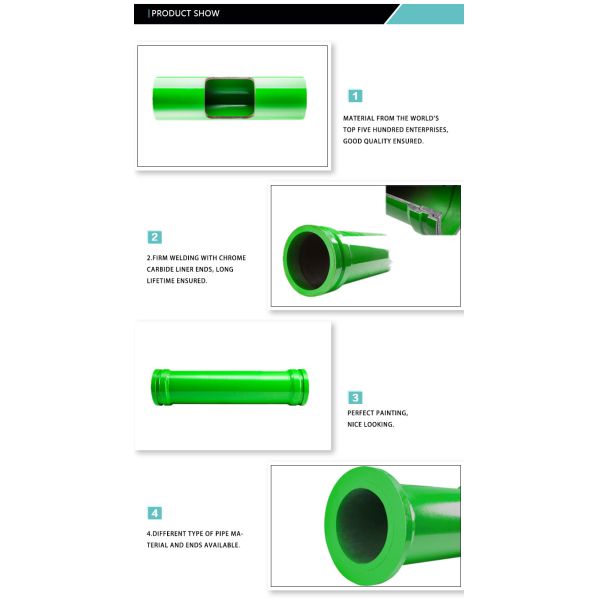 PRODUCT SHOW

1

MATERIAL FROM THE WORLD'S TOP FIVE HUNDRED ENTERPRISES, GOOD QUALITY ENSURED.

2

2.FIRM WELDING WITH CHROME CARBIDE LINER ENDS, LONG LIFETIME ENSURED.

3

PERFECT PAINTING, NICE LOOKING.

4

4.DIFFERENT TYPE OF PIPE MATERIAL AND ENDS AVAILABLE.