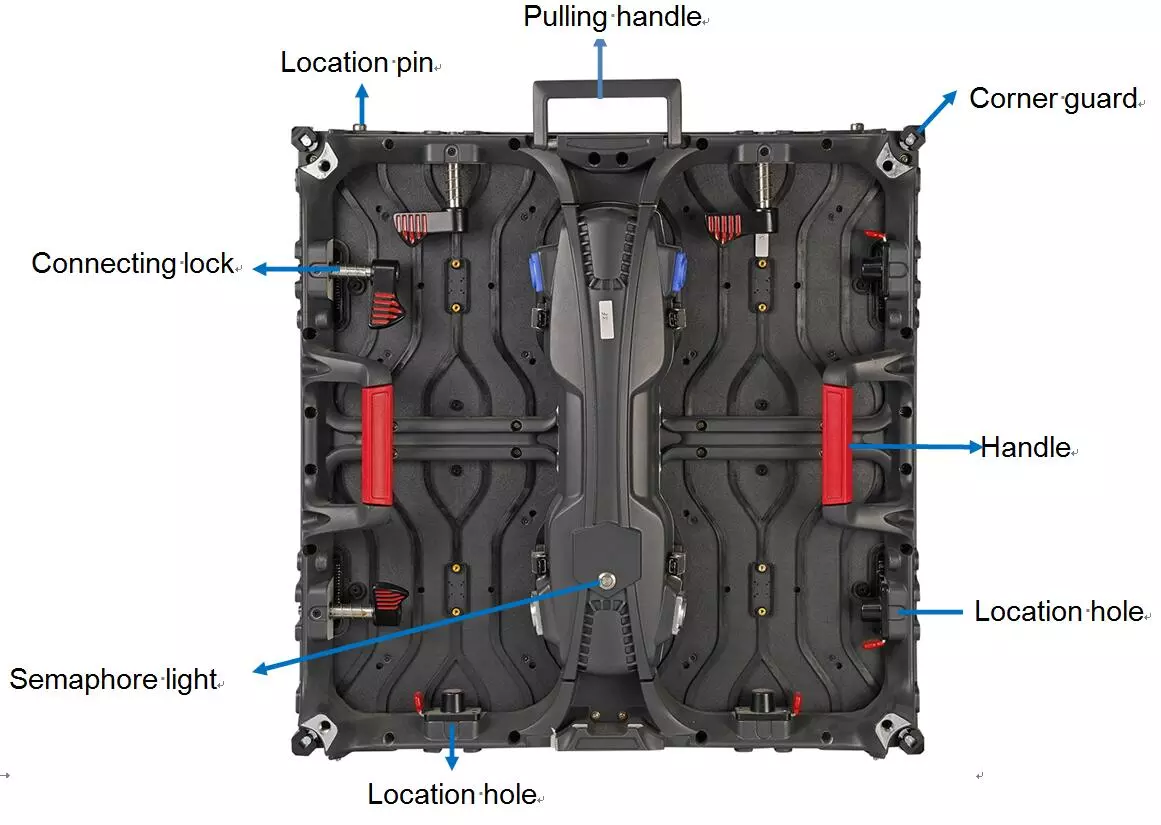 Pulling handle

Location pin

Corner guard

Connecting lock

Handle

Location hole

Semaphore light

Location hole