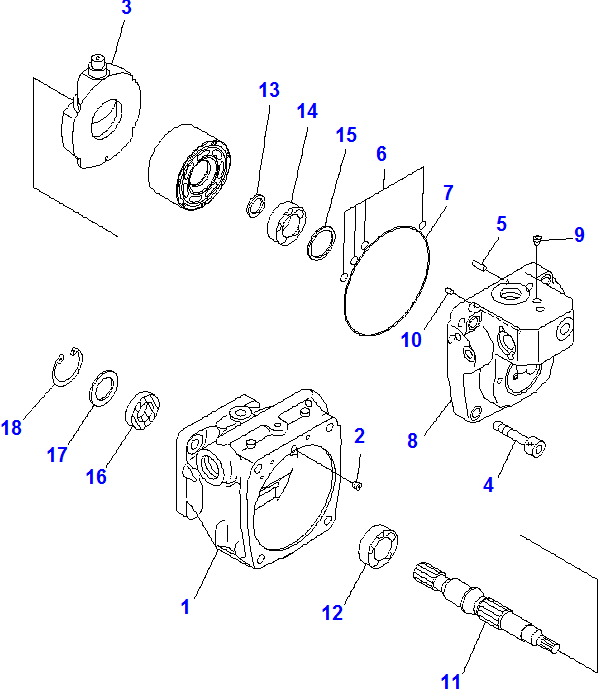 3
13
14
15
6
7
5
9
10
18
17
16
2
8
4
1
12
11