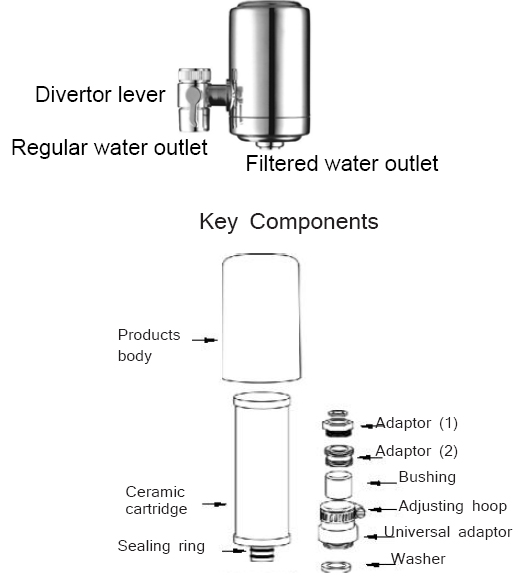 Divertor lever
Regular water outlet
Filtered water outlet

Key Components

Products body
Ceramic cartridge
Sealing ring
Adaptor (1)
Adaptor (2)
Bushing
Adjusting hoop
Universal adaptor
Washer