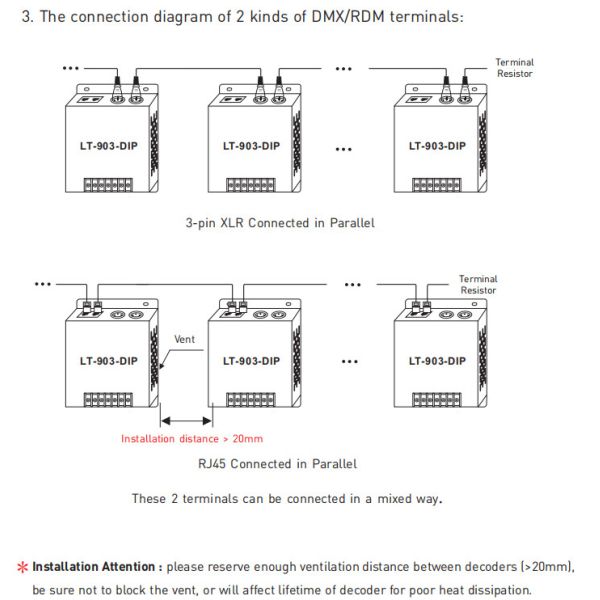 3. The connection diagram of 2 kinds of DMX/RDM terminals:

...

...

Terminal Resistor

LT-903-DIP

LT-903-DIP

...

LT-903-DIP

3-pin XLR Connected in Parallel

...

...

Terminal Resistor

Vent

LT-903-DIP

LT-903-DIP

...

LT-903-DIP

Installation distance > 20mm

RJ45 Connected in Parallel

These 2 terminals can be connected in a mixed way.

* Installation Attention : please reserve enough ventilation distance between decoders (>20mm), be sure not to block the vent, or will affect lifetime of decoder for poor heat dissipation.