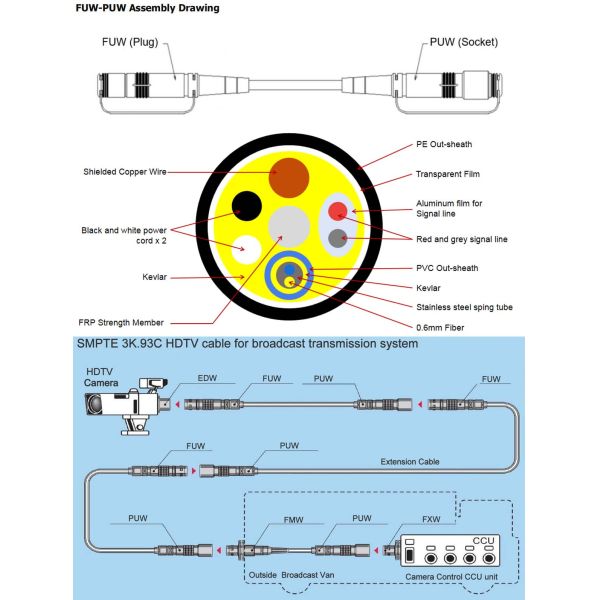 FUW-PUW Assembly Drawing

FUW (Plug)

PUW (Socket)

Shielded Copper Wire

Black and white power cord x 2

Kevlar

FRP Strength Member

PE Out-sheath

Transparent Film

Aluminum film for Signal line

Red and grey signal line

PVC Out-sheath

Kevlar

Stainless steel sping tube

0.6mm Fiber

SMPTE 3K.93C HDTV cable for broadcast transmission system

HDTV Camera

EDW

FUW

PUW

FUW

FUW

PUW

Extension Cable

PUW

FMW

PUW

FXW

CCU

Outside Broadcast Van

Camera Control CCU unit