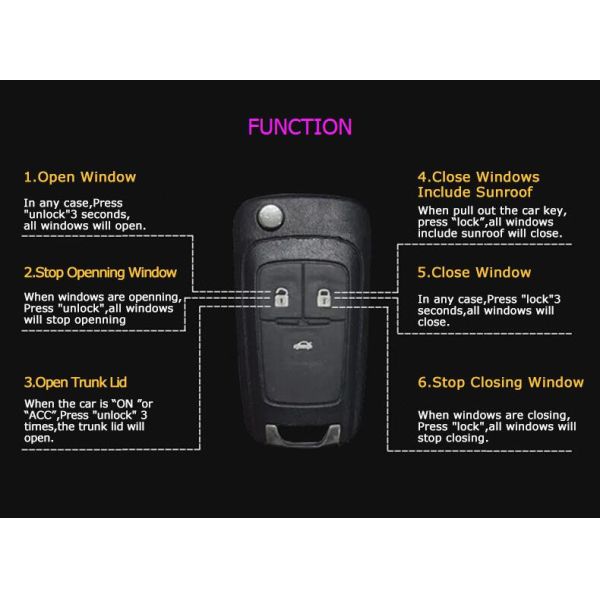 FUNCTION

1.Open Window

In any case,Press "unlock"3 seconds, all windows will open.

2.Stop Openning Window

When windows are openning, Press "unlock",all windows will stop openning

3.Open Trunk Lid

When the car is "ON "or "ACC",Press "unlock" 3 times,the trunk lid will open.

4.Close Windows Include Sunroof

When pull out the car key, press "lock",all windows include sunroof will close.

5.Close Window

In any case,Press "lock"3 seconds,all windows will close.

6.Stop Closing Window

When windows are closing, Press "lock",all windows will stop closing.