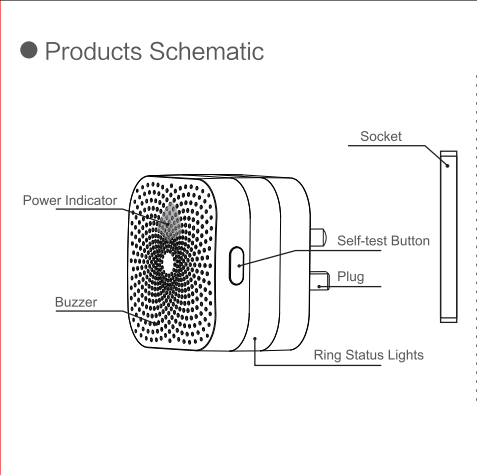 Products Schematic

Socket

Power Indicator

Self-test Button

Plug

Buzzer

Ring Status Lights