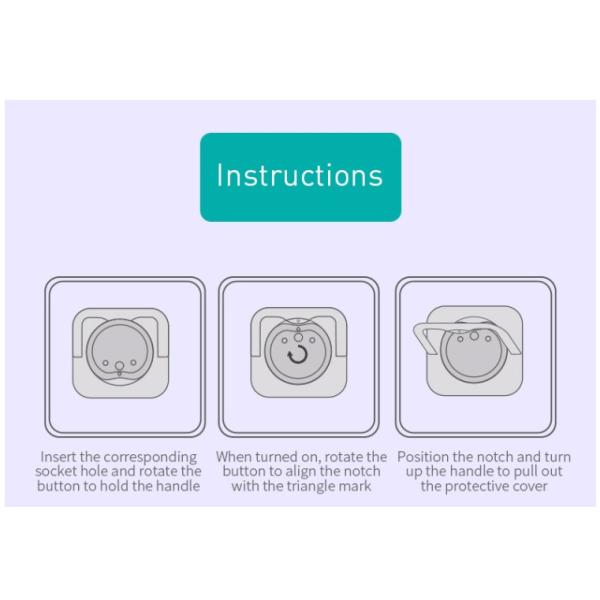 Instructions

Insert the corresponding socket hole and rotate the button to hold the handle

When turned on, rotate the button to align the notch with the triangle mark

Position the notch and turn up the handle to pull out the protective cover