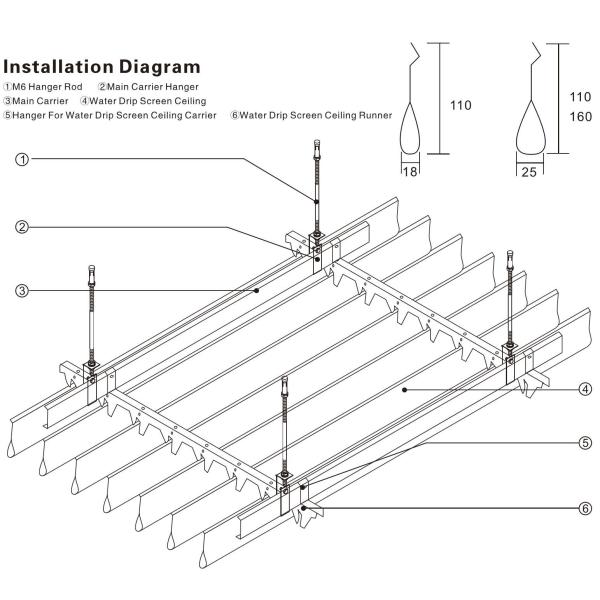 Installation Diagram

①M6 Hanger Rod ②Main Carrier Hanger
③Main Carrier ④Water Drip Screen Ceiling
⑤Hanger For Water Drip Screen Ceiling Carrier ⑥Water Drip Screen Ceiling Runner

110
18

110
160
25

①
②
③
④
⑤
⑥