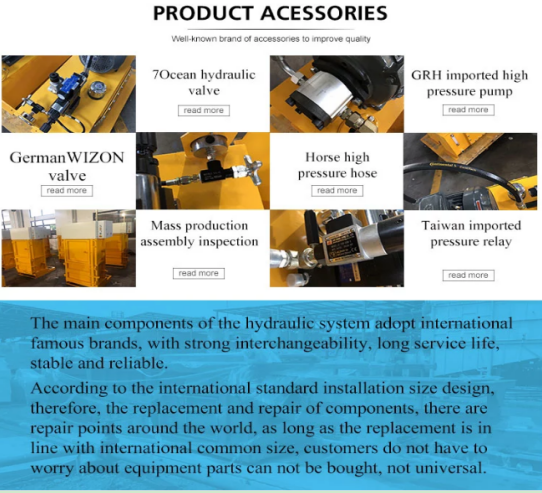 PRODUCT ACESSORIES

Well-known brand of accessories to improve quality

7Ocean hydraulic valve

read more

GRH imported high pressure pump

read more

GermanWIZON valve

read more

Horse high pressure hose

read more

Mass production assembly inspection

read more

Taiwan imported pressure relay

read more

The main components of the hydraulic system adopt international famous brands, with strong interchangeability, long service life, stable and reliable.

According to the international standard installation size design, therefore, the replacement and repair of components, there are repair points around the world, as long as the replacement is in line with international common size, customers do not have to worry about equipment parts can not be bought, not universal.