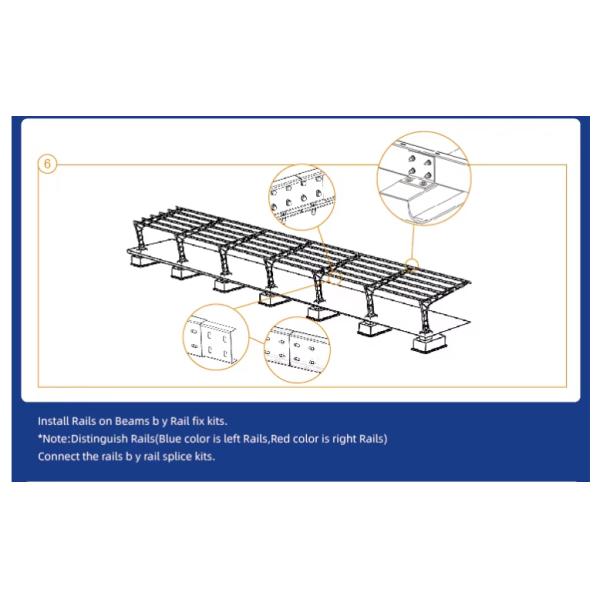 6

Install Rails on Beams b y Rail fix kits.
*Note:Distinguish Rails(Blue color is left Rails,Red color is right Rails)
Connect the rails b y rail splice kits.