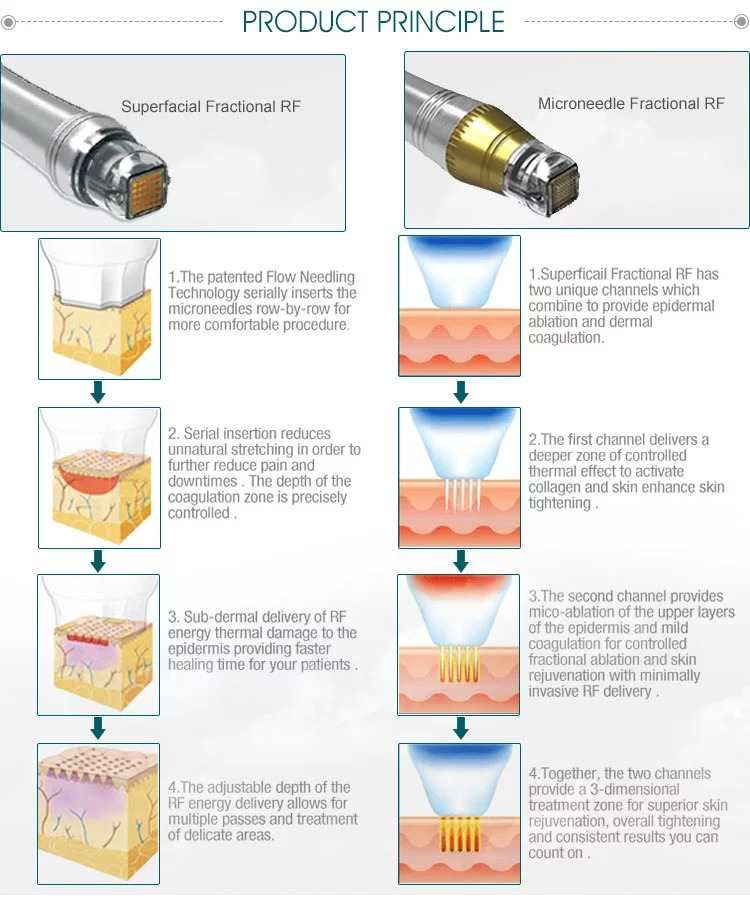 PRODUCT PRINCIPLE

Superfacial Fractional RF

1.The patented Flow Needling Technology serially inserts the microneedles row-by-row for more comfortable procedure.

2. Serial insertion reduces unnatural stretching in order to further reduce pain and downtimes . The depth of the coagulation zone is precisely controlled .

3. Sub-dermal delivery of RF energy thermal damage to the epidermis providing faster healing time for your patients .

4.The adjustable depth of the RF energy delivery allows for multiple passes and treatment of delicate areas.

Microneedle Fractional RF

1.Superficail Fractional RF has two unique channels which combine to provide epidermal ablation and dermal coagulation.

2.The first channel delivers a deeper zone of controlled thermal effect to activate collagen and skin enhance skin tightening .

3.The second channel provides mico-ablation of the upper layers of the epidermis and mild coagulation for controlled fractional ablation and skin rejuvenation with minimally invasive RF delivery .

4.Together, the two channels provide a 3-dimensional treatment zone for superior skin rejuvenation, overall tightening and consistent results you can count on .