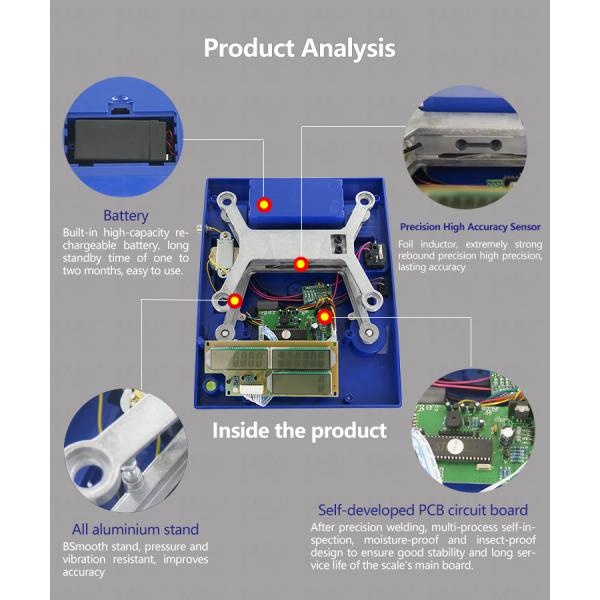 Product Analysis

Battery
Built-in high-capacity rechargeable battery, long standby time of one to two months, easy to use.

Precision High Accuracy Sensor
Foil inductor, extremely strong rebound precision high precision, lasting accuracy

Inside the product

All aluminium stand
BSmooth stand, pressure and vibration resistant, improves accuracy

Self-developed PCB circuit board
After precision welding, multi-process self-inspection, moisture-proof and insect-proof design to ensure good stability and long service life of the scale's main board.