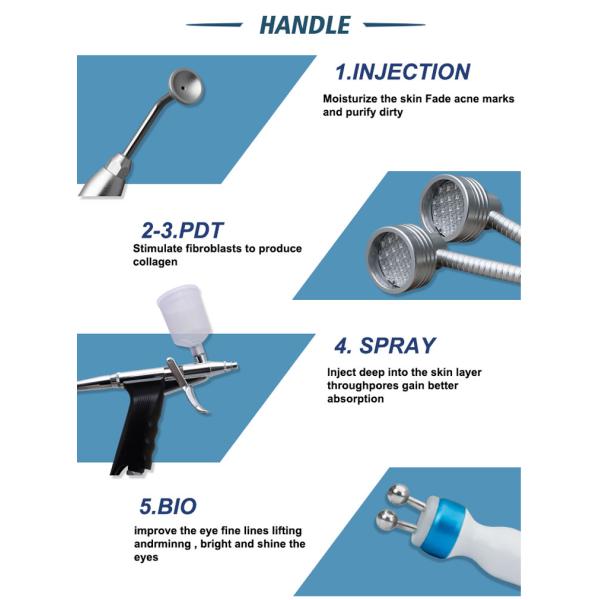 HANDLE

1.INJECTION

Moisturize the skin Fade acne marks and purify dirty

2-3.PDT

Stimulate fibroblasts to produce collagen

4. SPRAY

Inject deep into the skin layer throughpores gain better absorption

5.BIO

improve the eye fine lines lifting andrminng , bright and shine the eyes