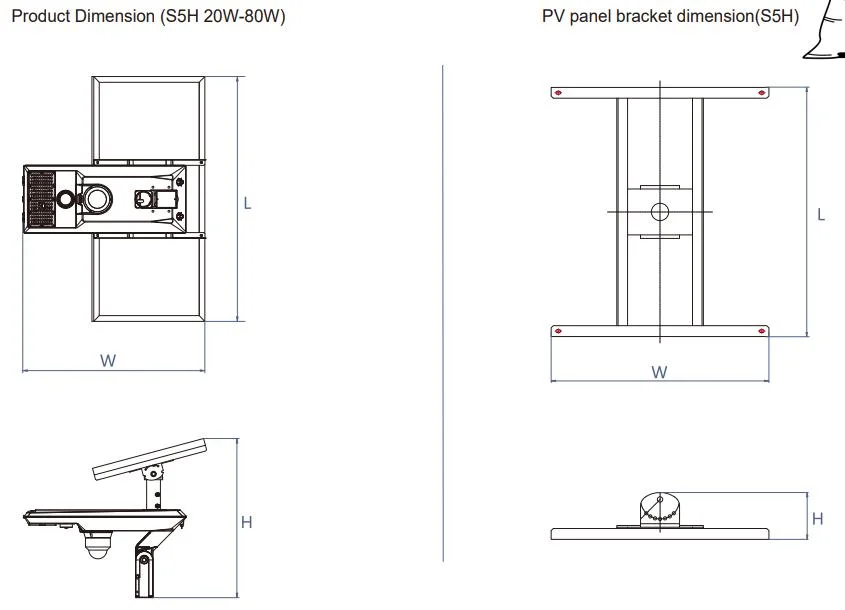 Product Dimension (S5H 20W-80W)

L

W

H

PV panel bracket dimension(S5H)

L

W

H