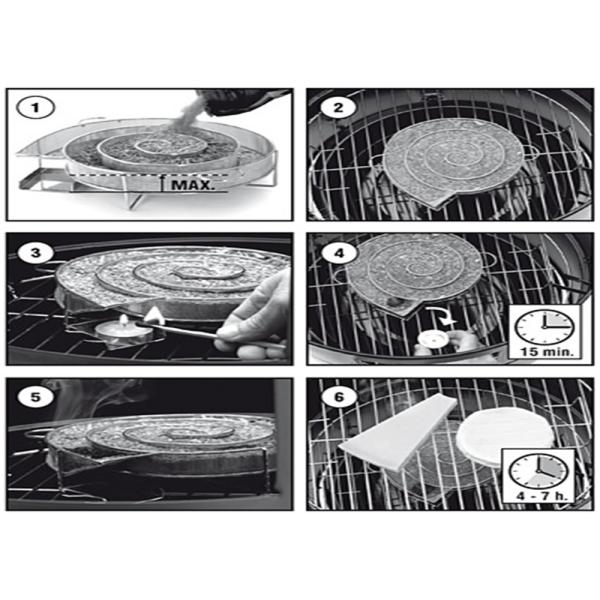 1
MAX.
2
3
4
15 min.
5
6
4 - 7 h.