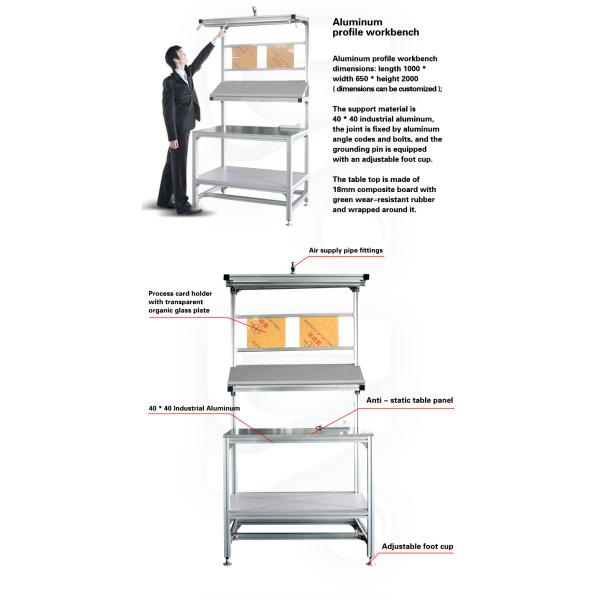 Aluminum profile workbench

Aluminum profile workbench dimensions: length 1000 * width 650 * height 2000 ( dimensions can be customized );

The support material is 40 * 40 industrial aluminum, the joint is fixed by aluminum angle codes and bolts, and the grounding pin is equipped with an adjustable foot cup.

The table top is made of 18mm composite board with green wear-resistant rubber and wrapped around it.

Air supply pipe fittings

Process card holder with transparent organic glass plate

40 * 40 Industrial Aluminum

Anti – static table panel

Adjustable foot cup