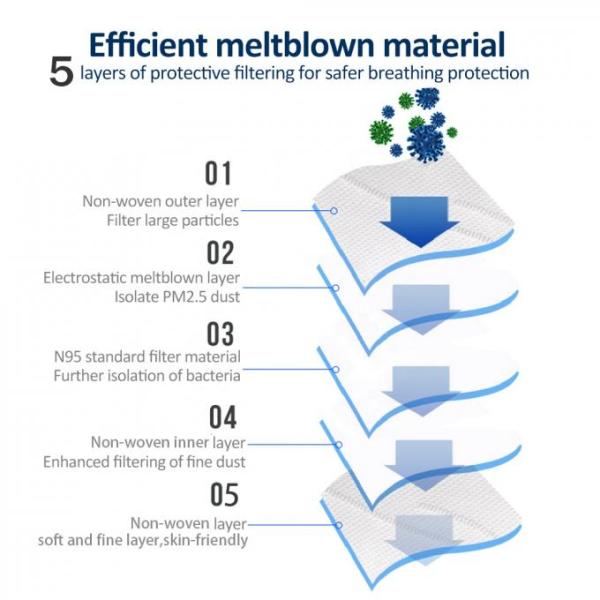 Efficient meltblown material
5 layers of protective filtering for safer breathing protection

01
Non-woven outer layer
Filter large particles

02
Electrostatic meltblown layer
Isolate PM2.5 dust

03
N95 standard filter material
Further isolation of bacteria

04
Non-woven inner layer
Enhanced filtering of fine dust

05
Non-woven layer
soft and fine layer,skin-friendly